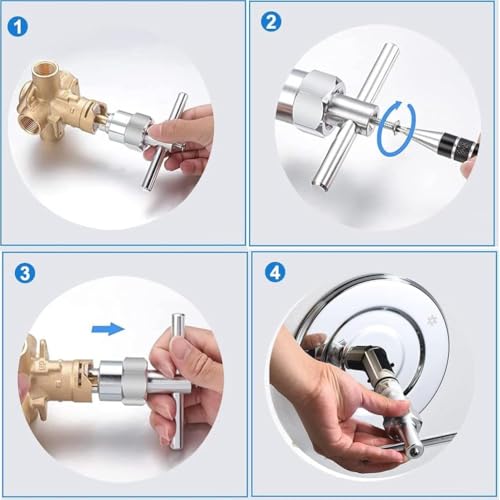 1

2

3

4