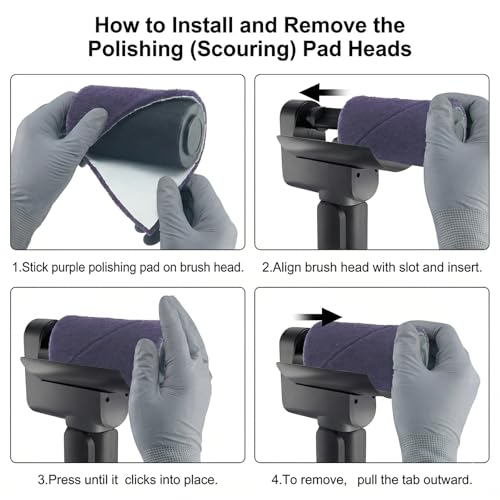 How to Install and Remove the Polishing (Scouring) Pad Heads

1.Stick purple polishing pad on brush head.

2.Align brush head with slot and insert.

3.Press until it clicks into place.

4.To remove, pull the tab outward.