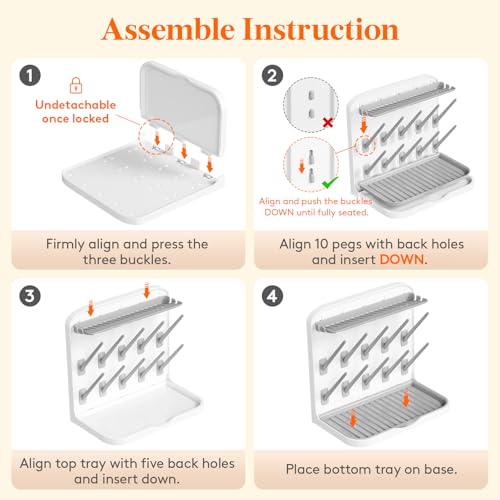 Assemble Instruction

1

Undetachable once locked

Firmly align and press the three buckles.

2

Align and push the buckles DOWN until fully seated.

Align 10 pegs with back holes and insert DOWN.

3

Align top tray with five back holes and insert down.

4

Place bottom tray on base.