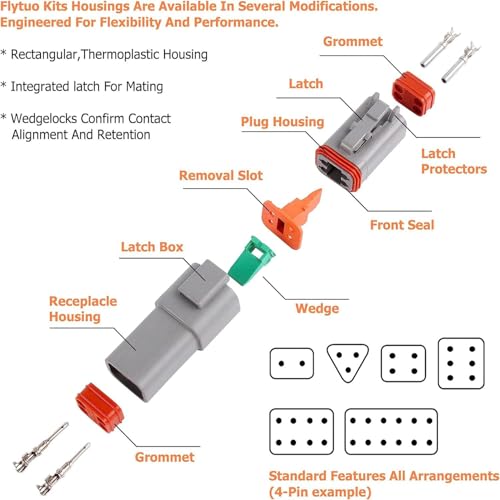 Flytuo Kits Housings Are Available In Several Modifications. Engineered For Flexibility And Performance.

* Rectangular,Thermoplastic Housing

* Integrated latch For Mating

* Wedgelocks Confirm Contact Alignment And Retention

Grommet

Latch

Plug Housing

Latch Protectors

Removal Slot

Front Seal

Latch Box

Wedge

Receplacle Housing

Grommet

Standard Features All Arrangements (4-Pin example)