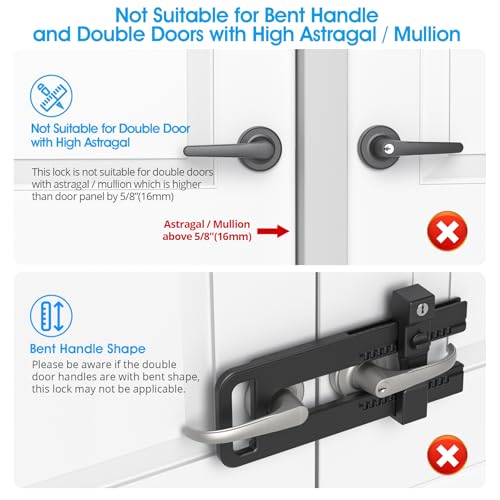 Not Suitable for Bent Handle and Double Doors with High Astragal / Mullion

Not Suitable for Double Door with High Astragal

This lock is not suitable for double doors with astragal / mullion which is higher than door panel by 5/8"(16mm)

Astragal / Mullion above 5/8"(16mm)

Bent Handle Shape

Please be aware if the double door handles are with bent shape, this lock may not be applicable.