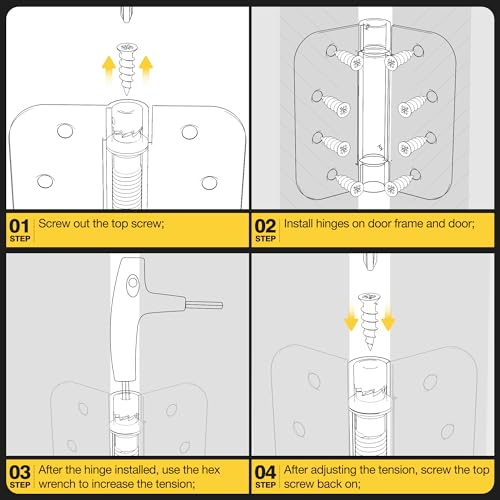 01 STEP Screw out the top screw;

02 STEP Install hinges on door frame and door;

03 STEP After the hinge installed, use the hex wrench to increase the tension;

04 STEP After adjusting the tension, screw the top screw back on;