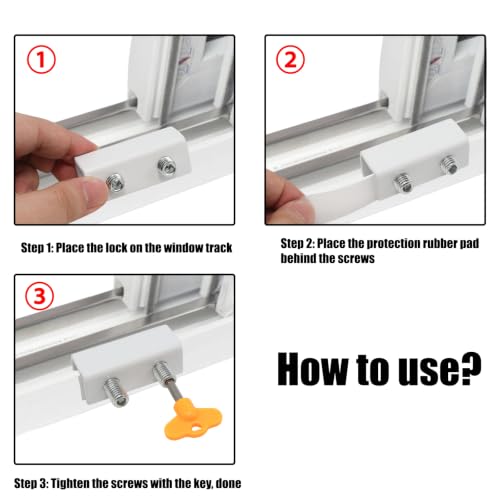 ①

Step 1: Place the lock on the window track

②

Step 2: Place the protection rubber pad behind the screws

③

Step 3: Tighten the screws with the key, done

How to use?