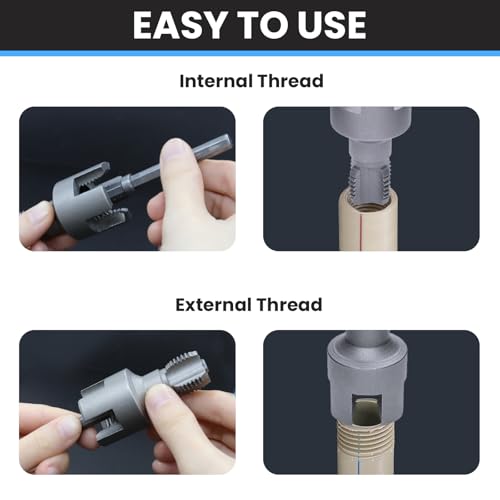 EASY TO USE

Internal Thread

External Thread