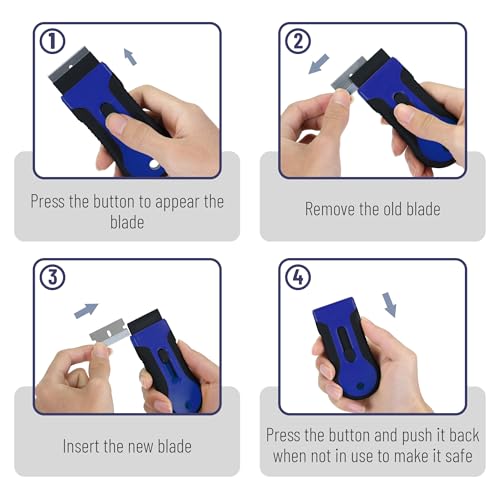 ①

Press the button to appear the blade

②

Remove the old blade

③

Insert the new blade

④

Press the button and push it back when not in use to make it safe