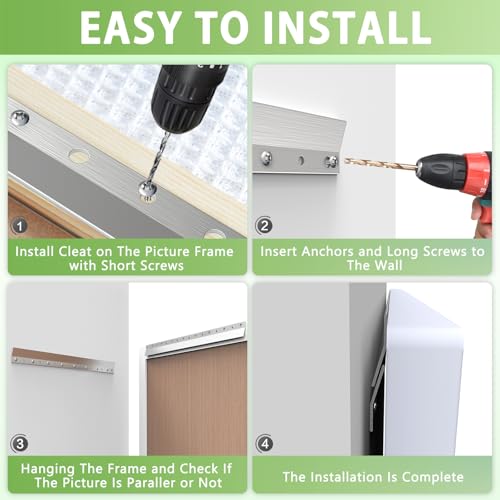 EASY TO INSTALL

1

Install Cleat on The Picture Frame with Short Screws

2

Insert Anchors and Long Screws to The Wall

3

Hanging The Frame and Check If The Picture Is Paraller or Not

4

The Installation Is Complete