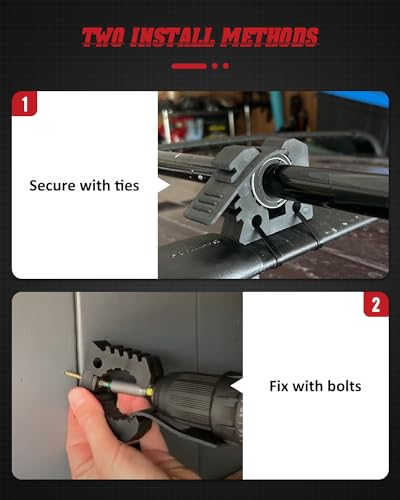 TWO INSTALL METHODS

1

Secure with ties

2

Fix with bolts