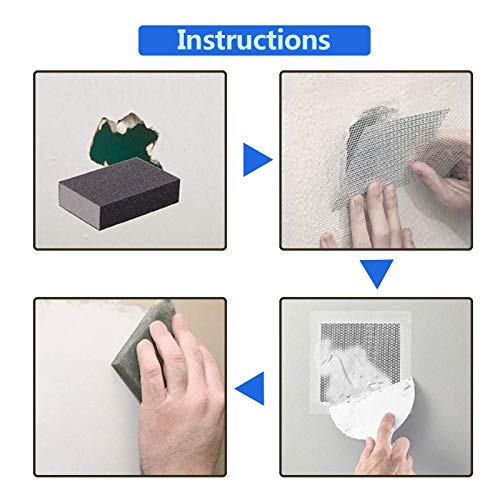 Instructions