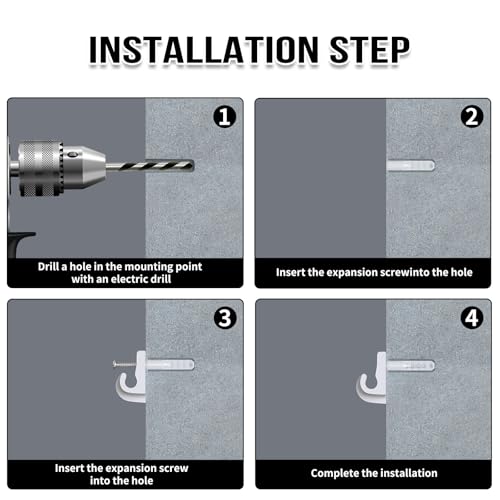 INSTALLATION STEP

1

Drill a hole in the mounting point with an electric drill

2

Insert the expansion screwinto the hole

3

Insert the expansion screw into the hole

4

Complete the installation