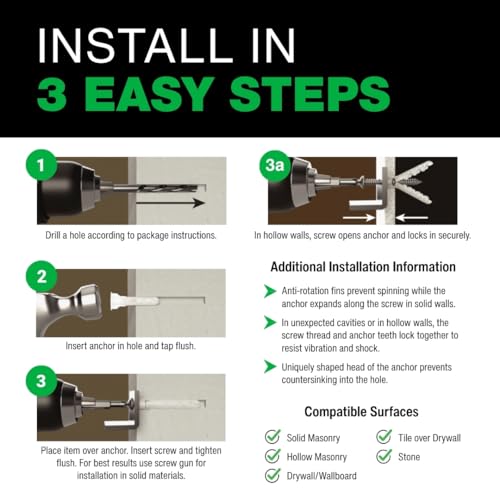 INSTALL IN
3 EASY STEPS

1

Drill a hole according to package instructions.

2

Insert anchor in hole and tap flush.

3

Place item over anchor. Insert screw and tighten flush. For best results use screw gun for installation in solid materials.

3a

In hollow walls, screw opens anchor and locks in securely.

Additional Installation Information

Anti-rotation fins prevent spinning while the anchor expands along the screw in solid walls.

In unexpected cavities or in hollow walls, the screw thread and anchor teeth lock together to resist vibration and shock.

Uniquely shaped head of the anchor prevents countersinking into the hole.

Compatible Surfaces

Solid Masonry
Hollow Masonry
Drywall/Wallboard
Tile over Drywall
Stone