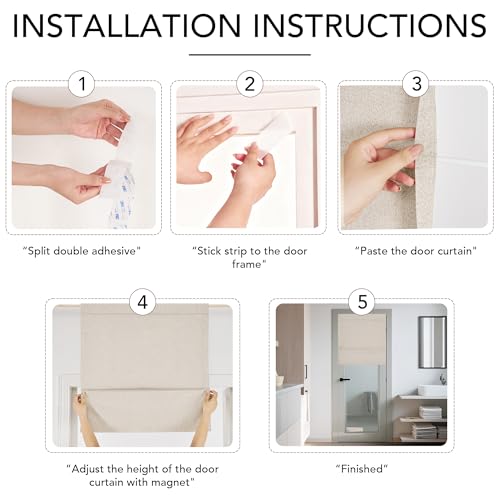 INSTALLATION INSTRUCTIONS

1

"Split double adhesive"

2

"Stick strip to the door frame"

3

"Paste the door curtain"

4

"Adjust the height of the door curtain with magnet"

5

"Finished"