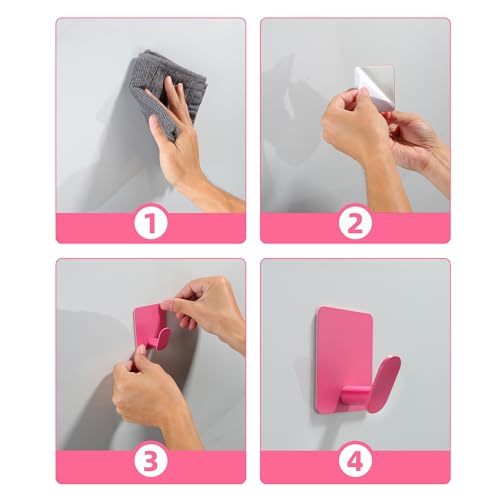 1

2

3

4