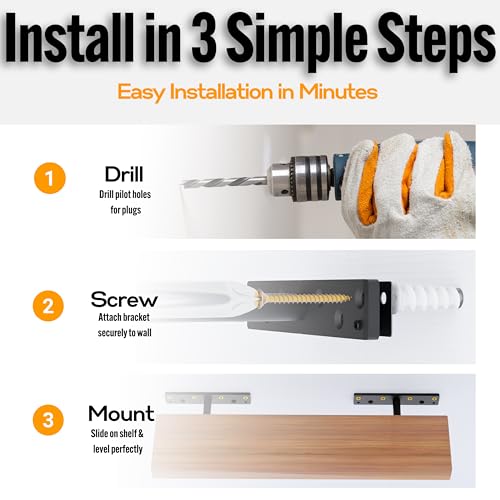 Install in 3 Simple Steps

Easy Installation in Minutes

1

Drill

Drill pilot holes for plugs

2

Screw

Attach bracket securely to wall

3

Mount

Slide on shelf & level perfectly