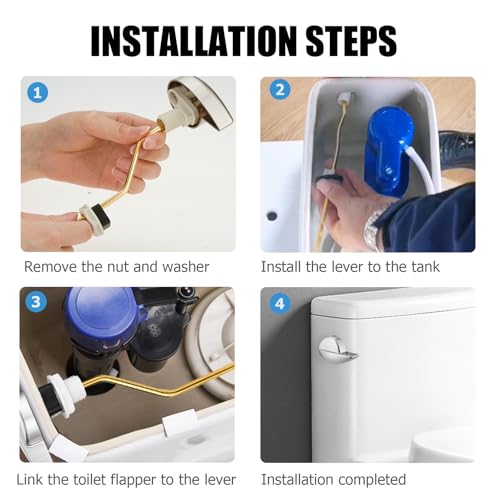 INSTALLATION STEPS

1

Remove the nut and washer

2

Install the lever to the tank

3

Link the toilet flapper to the lever

4

Installation completed