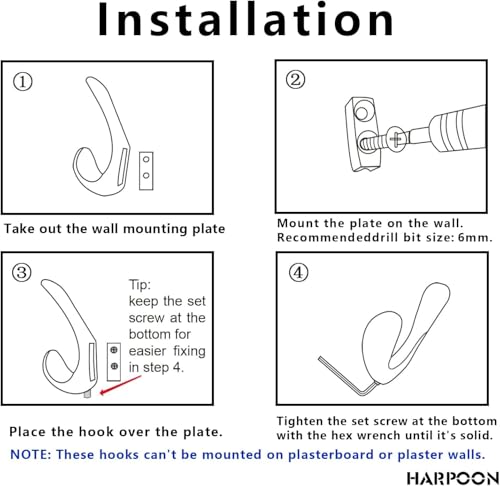 Installation

①

Take out the wall mounting plate

②

Mount the plate on the wall.
Recommendeddrill bit size: 6mm.

③

Tip: keep the set screw at the bottom for easier fixing in step 4.

Place the hook over the plate.

④

Tighten the set screw at the bottom with the hex wrench until it's solid.

NOTE: These hooks can't be mounted on plasterboard or plaster walls.

HARPOON