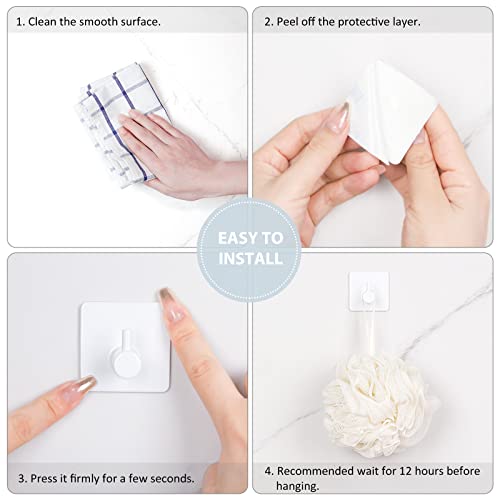 1. Clean the smooth surface.

2. Peel off the protective layer.

EASY TO INSTALL

3. Press it firmly for a few seconds.

4. Recommended wait for 12 hours before hanging.