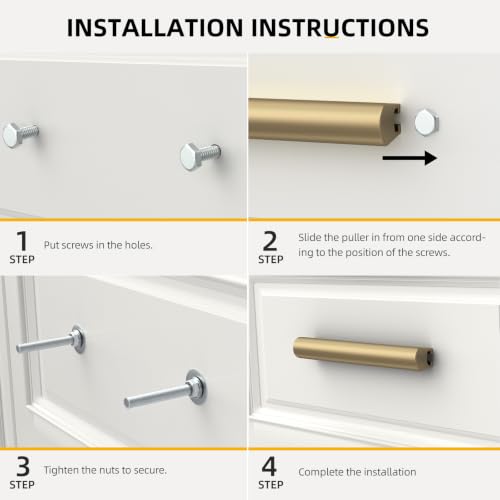 INSTALLATION INSTRUCTIONS

1
STEP
Put screws in the holes.

2
STEP
Slide the puller in from one side according to the position of the screws.

3
STEP
Tighten the nuts to secure.

4
STEP
Complete the installation