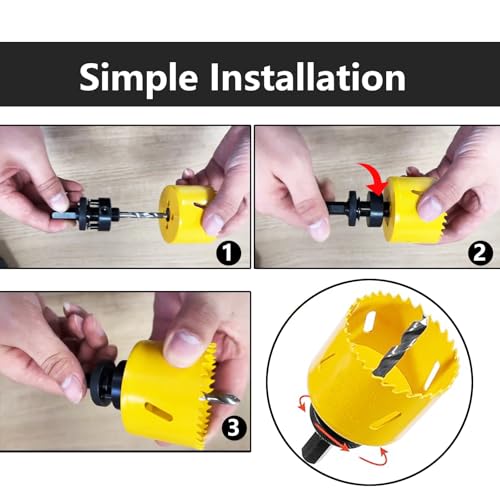 Simple Installation

1

2

3