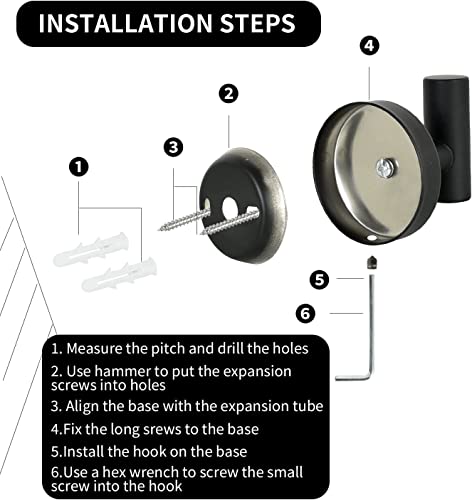 INSTALLATION STEPS

4

2

3

1

5

6

1. Measure the pitch and drill the holes
2. Use hammer to put the expansion screws into holes
3. Align the base with the expansion tube
4.Fix the long srews to the base
5.Install the hook on the base
6.Use a hex wrench to screw the small screw into the hook