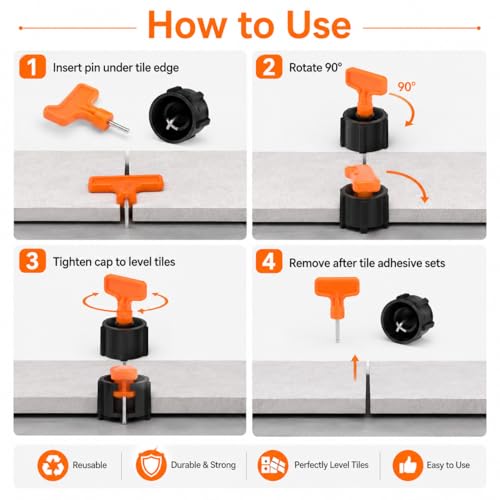 How to Use

1 Insert pin under tile edge

2 Rotate 90°

90°

3 Tighten cap to level tiles

4 Remove after tile adhesive sets

Reusable

Durable & Strong

Perfectly Level Tiles

Easy to Use