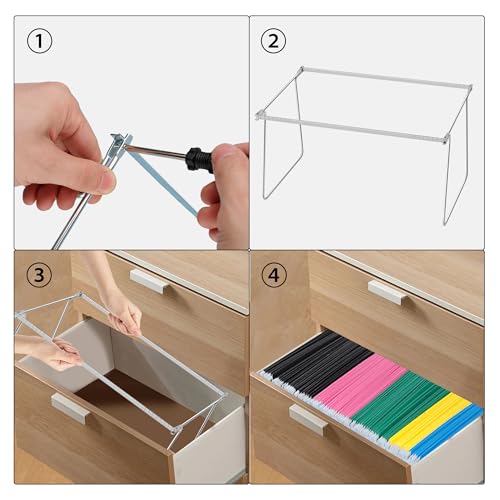 ①

②

③

④