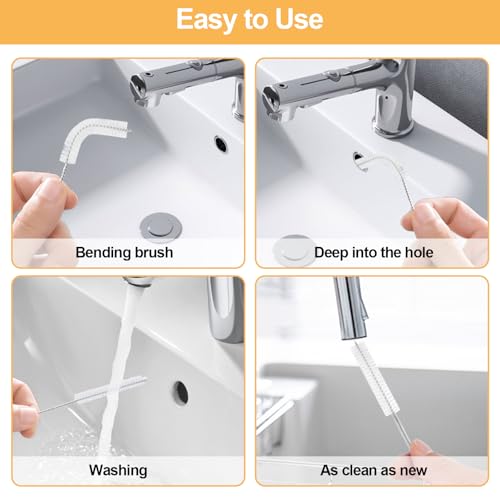 Easy to Use

Bending brush

Deep into the hole

Washing

As clean as new