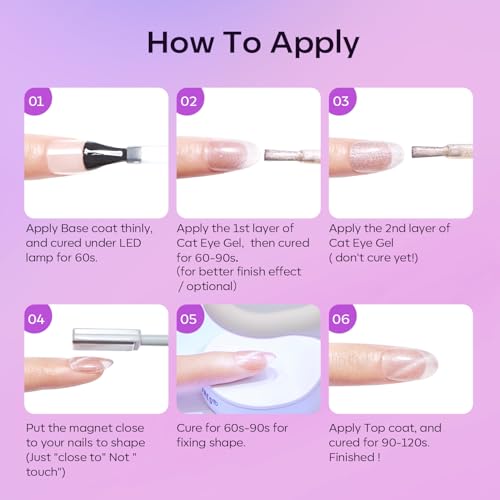 How To Apply

01

Apply Base coat thinly, and cured under LED lamp for 60s.

02

Apply the 1st layer of Cat Eye Gel, then cured for 60-90s.
(for better finish effect / optional)

03

Apply the 2nd layer of Cat Eye Gel
( don't cure yet!)

04

Put the magnet close to your nails to shape (Just "close to" Not " touch")

05

Cure for 60s-90s for fixing shape.

06

Apply Top coat, and cured for 90-120s.
Finished !