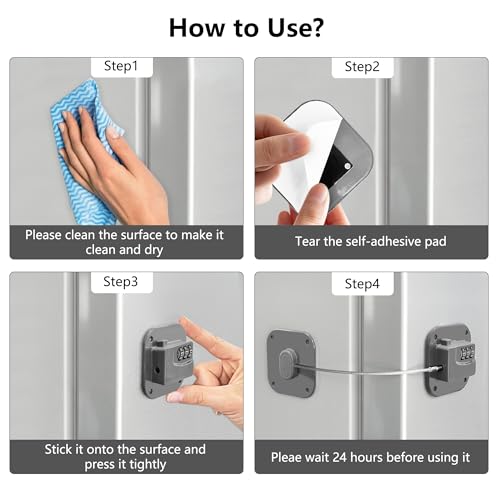 How to Use?

Step1

Please clean the surface to make it clean and dry

Step2

Tear the self-adhesive pad

Step3

Stick it onto the surface and press it tightly

Step4

Pleae wait 24 hours before using it