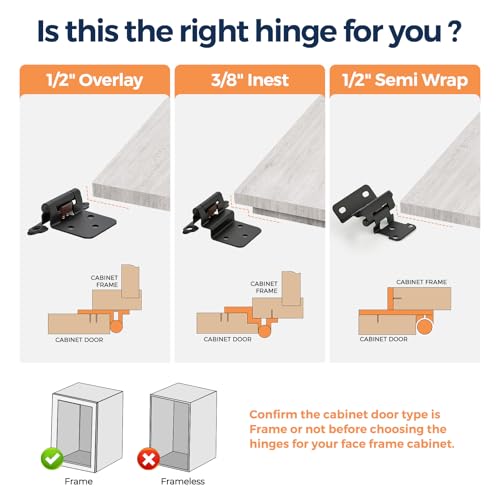 Is this the right hinge for you ?

1/2" Overlay

CABINET FRAME

CABINET DOOR

3/8" Inest

CABINET FRAME

CABINET DOOR

1/2" Semi Wrap

CABINET FRAME

CABINET DOOR

Frame

Frameless

Confirm the cabinet door type is Frame or not before choosing the hinges for your face frame cabinet.