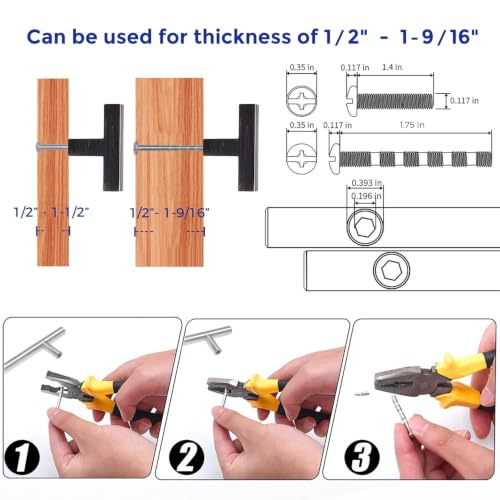 Can be used for thickness of 1/2" - 1-9/16"

1/2" - 1-1/2"

1/2"- 1-9/16"

0.35 in

0.117 in

1.4 in

0.117 in

0.35 in

0.117 in

1.75 in

0.393 in

0.196 in

1

2

3