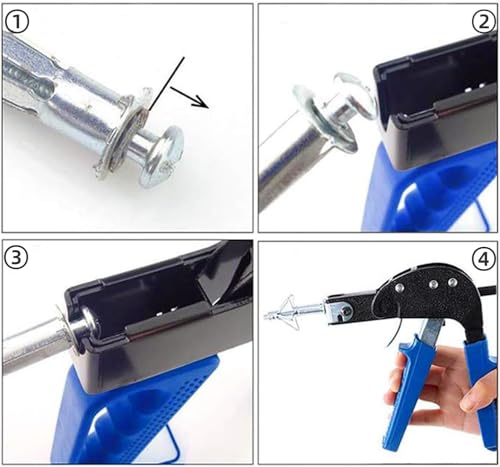 ①
②
③
④