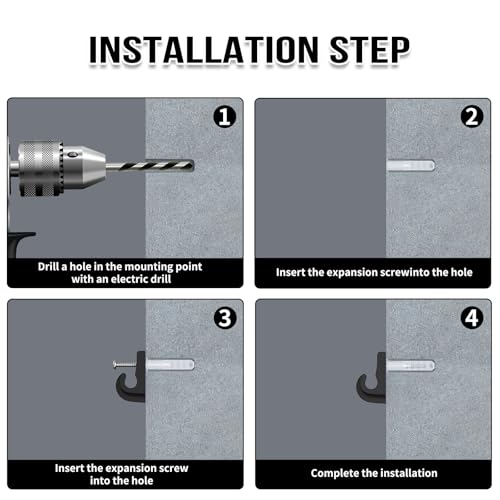 INSTALLATION STEP

1

Drill a hole in the mounting point with an electric drill

2

Insert the expansion screwinto the hole

3

Insert the expansion screw into the hole

4

Complete the installation