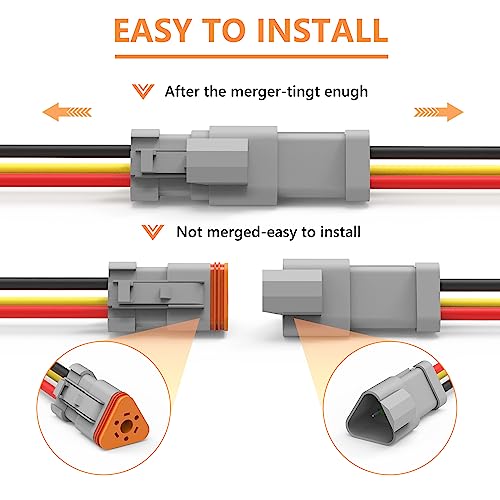 EASY TO INSTALL

After the merger-tingt enugh

Not merged-easy to install