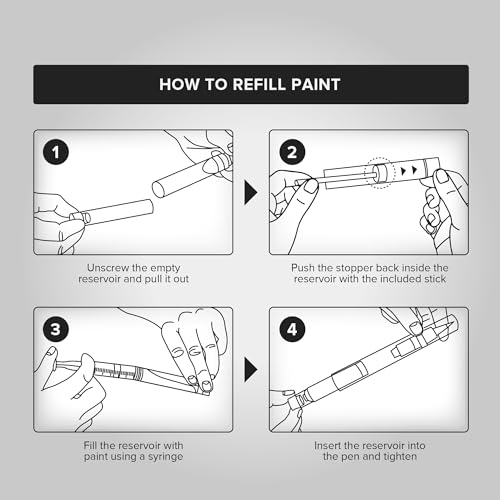 HOW TO REFILL PAINT

1

Unscrew the empty reservoir and pull it out

2

Push the stopper back inside the reservoir with the included stick

3

Fill the reservoir with paint using a syringe

4

Insert the reservoir into the pen and tighten