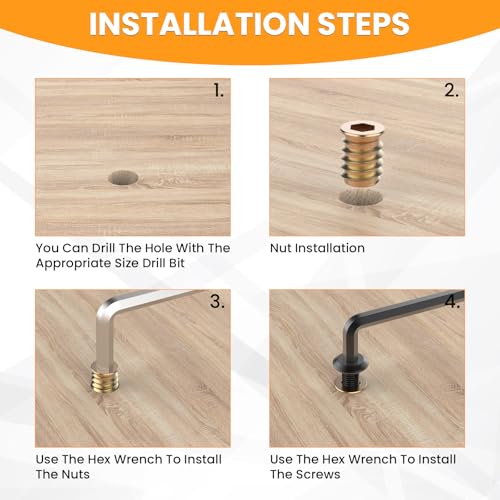 INSTALLATION STEPS

1.

You Can Drill The Hole With The Appropriate Size Drill Bit

2.

Nut Installation

3.

Use The Hex Wrench To Install The Nuts

4.

Use The Hex Wrench To Install The Screws