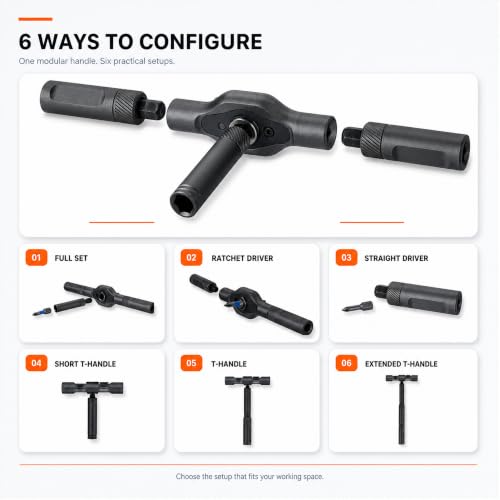 6 WAYS TO CONFIGURE

One modular handle. Six practical setups.

01 FULL SET

02 RATCHET DRIVER

03 STRAIGHT DRIVER

04 SHORT T-HANDLE

05 T-HANDLE

06 EXTENDED T-HANDLE

Choose the setup that fits your working space.