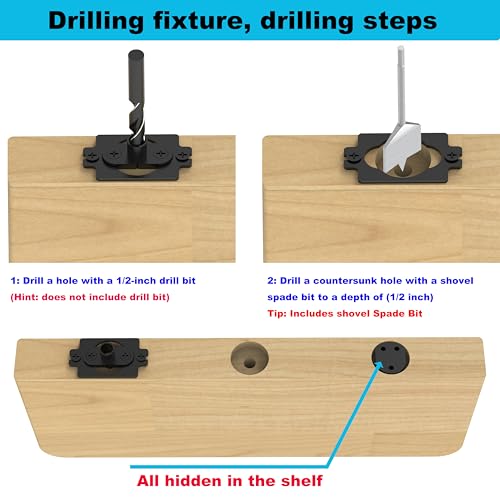 Drilling fixture, drilling steps

1: Drill a hole with a 1/2-inch drill bit
(Hint: does not include drill bit)

2: Drill a countersunk hole with a shovel spade bit to a depth of (1/2 inch)
Tip: Includes shovel Spade Bit

All hidden in the shelf