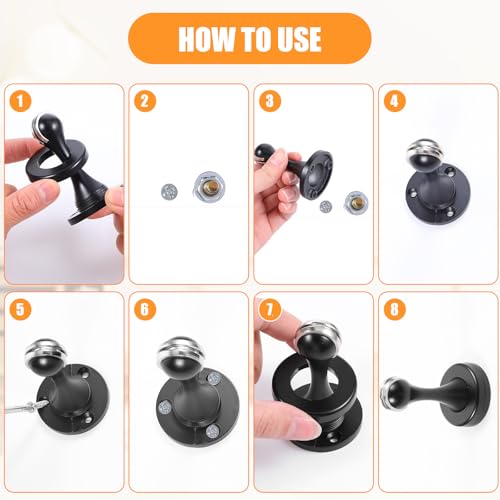 HOW TO USE

1

2

3

4

5

6

7

8