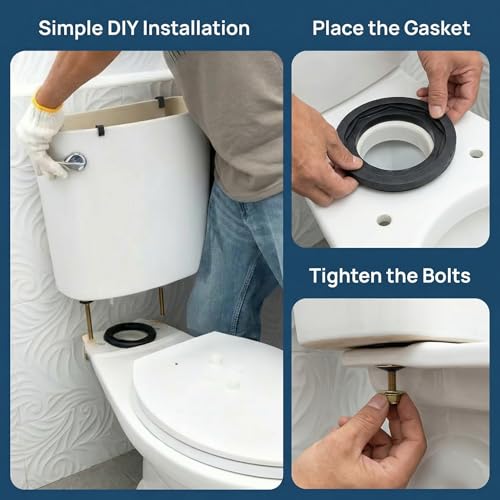 Simple DIY Installation

Place the Gasket

Tighten the Bolts