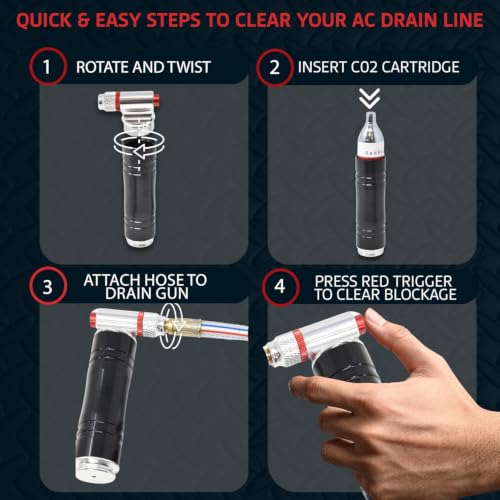 QUICK & EASY STEPS TO CLEAR YOUR AC DRAIN LINE

1 ROTATE AND TWIST

2 INSERT C02 CARTRIDGE

3 ATTACH HOSE TO DRAIN GUN

4 PRESS RED TRIGGER TO CLEAR BLOCKAGE