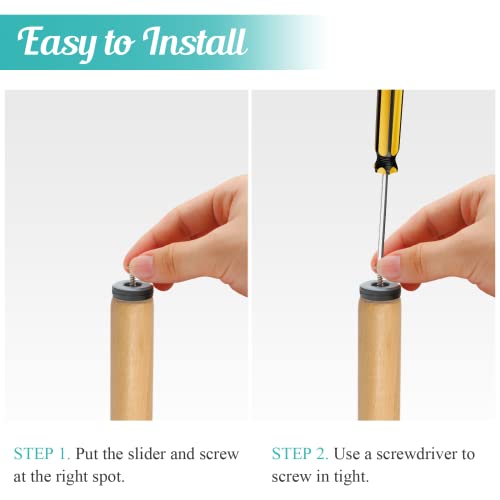 Easy to Install

STEP 1. Put the slider and screw at the right spot.

STEP 2. Use a screwdriver to screw in tight.