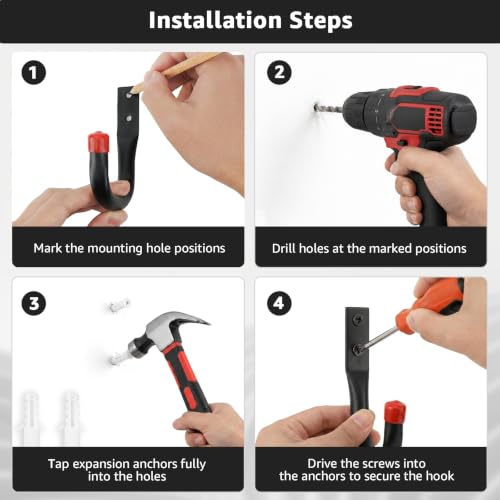 Installation Steps

1

Mark the mounting hole positions

2

Drill holes at the marked positions

3

Tap expansion anchors fully into the holes

4

Drive the screws into the anchors to secure the hook