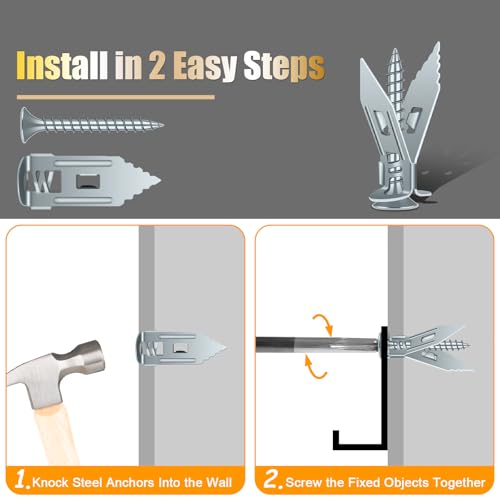 Install in 2 Easy Steps

1. Knock Steel Anchors Into the Wall

2. Screw the Fixed Objects Together