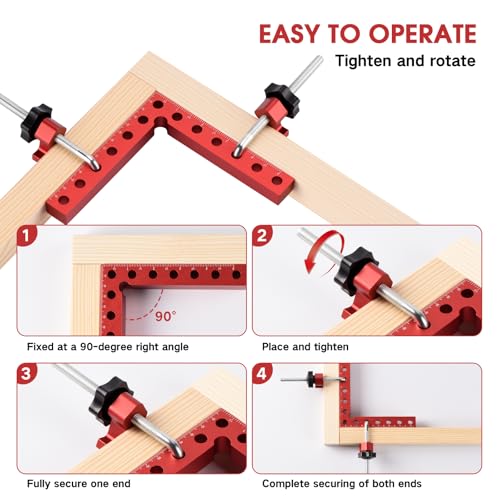 EASY TO OPERATE
Tighten and rotate

1
90°
Fixed at a 90-degree right angle

2
Place and tighten

3
Fully secure one end

4
Complete securing of both ends