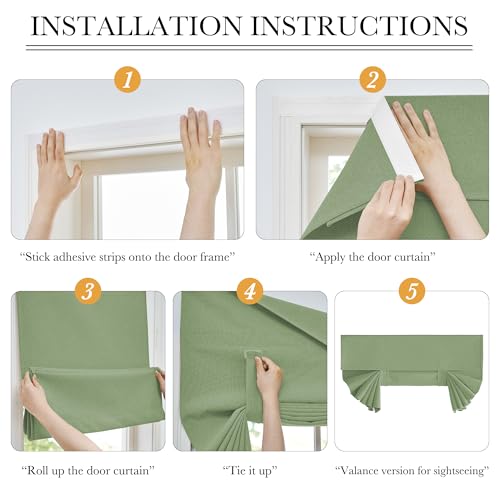 INSTALLATION INSTRUCTIONS

1

“Stick adhesive strips onto the door frame”

2

“Apply the door curtain”

3

“Roll up the door curtain”

4

“Tie it up”

5

“Valance version for sightseeing”