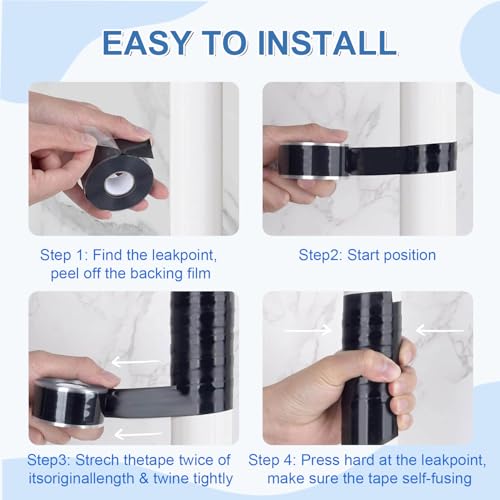 EASY TO INSTALL

Step 1: Find the leakpoint, peel off the backing film

Step2: Start position

Step3: Strech thetape twice of itsoriginallength & twine tightly

Step 4: Press hard at the leakpoint, make sure the tape self-fusing