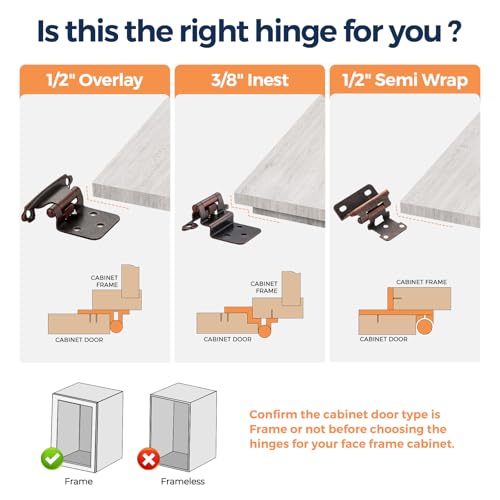 Is this the right hinge for you ?

1/2" Overlay

CABINET FRAME

CABINET DOOR

3/8" Inest

CABINET FRAME

CABINET DOOR

1/2" Semi Wrap

CABINET FRAME

CABINET DOOR

Frame

Frameless

Confirm the cabinet door type is Frame or not before choosing the hinges for your face frame cabinet.