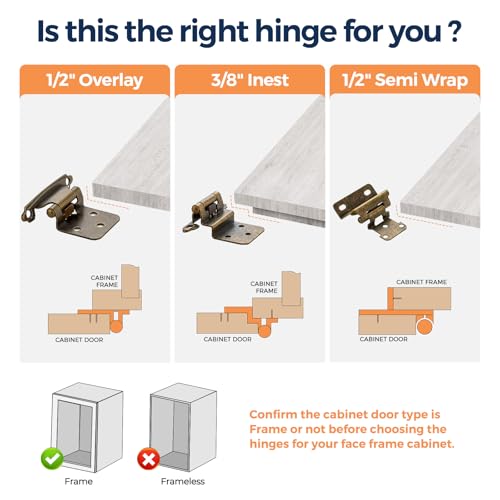 Is this the right hinge for you ?

1/2" Overlay

CABINET FRAME

CABINET DOOR

3/8" Inest

CABINET FRAME

CABINET DOOR

1/2" Semi Wrap

CABINET FRAME

CABINET DOOR

Frame

Frameless

Confirm the cabinet door type is Frame or not before choosing the hinges for your face frame cabinet.