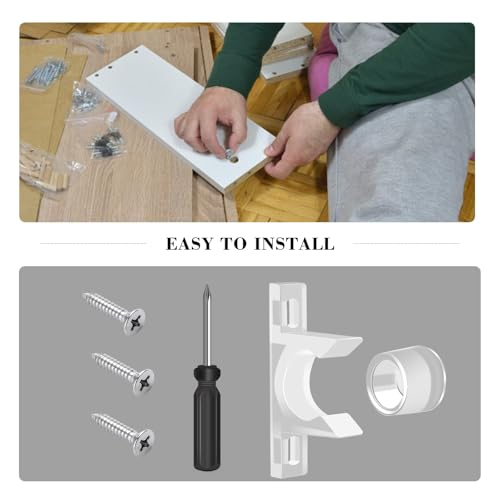 EASY TO INSTALL