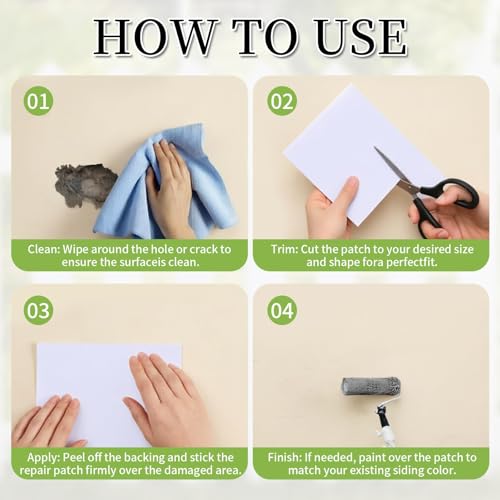 HOW TO USE

01

Clean: Wipe around the hole or crack to ensure the surfaceis clean.

02

Trim: Cut the patch to your desired size and shape fora perfectfit.

03

Apply: Peel off the backing and stick the repair patch firmly over the damaged area.

04

Finish: If needed, paint over the patch to match your existing siding color.